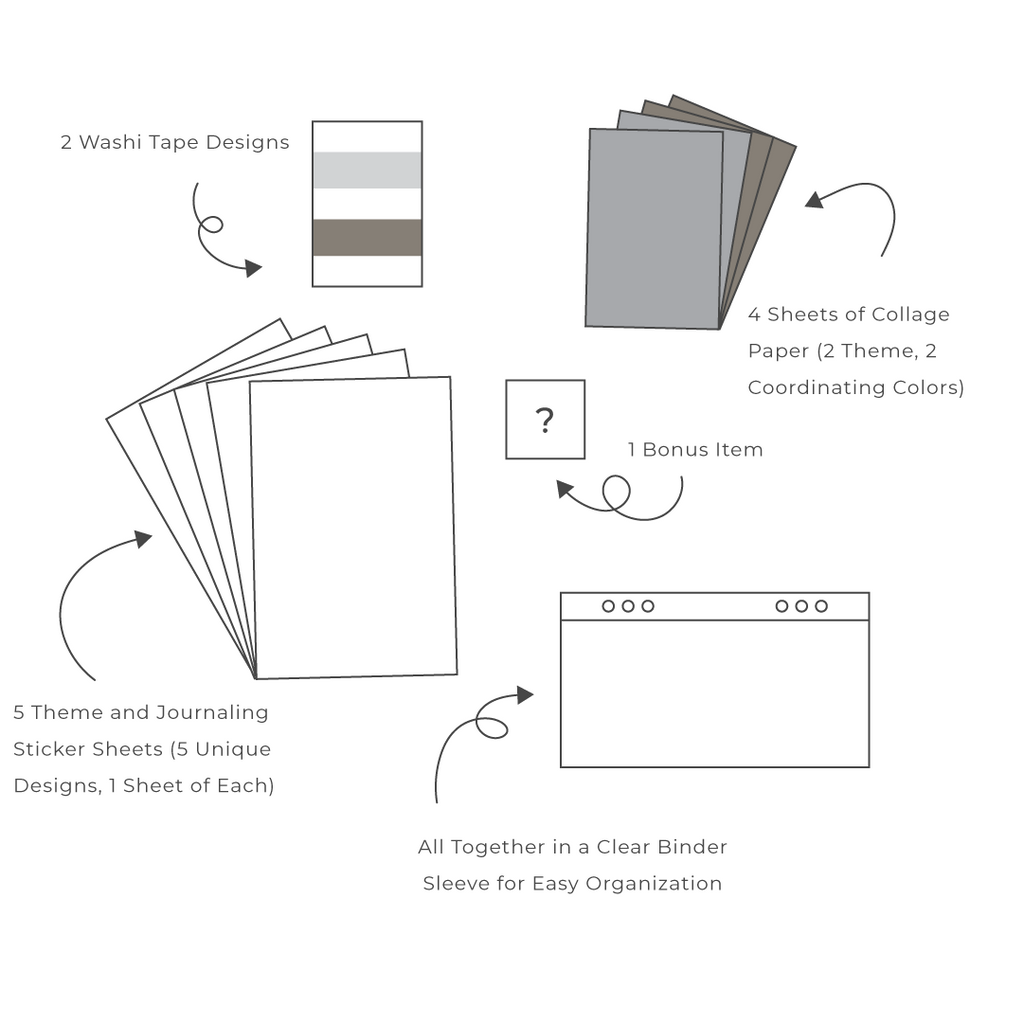 2 Washi Tape Designs

4 Sheets of Collage Paper (2 Theme, 2 Coordinating Colors)

?

1 Bonus Item

5 Theme and Journaling Sticker Sheets (5 Unique Designs, 1 Sheet of Each)

All Together in a Clear Binder Sleeve for Easy Organization